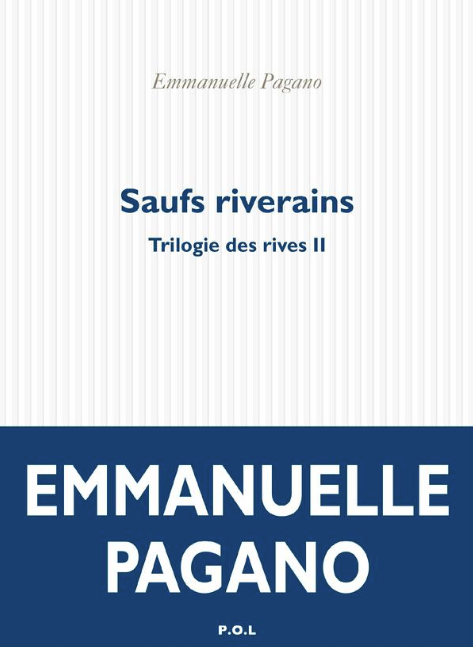 Emmanuelle Pagano

Saufs riverains

Trilogie des rives II

EMMANUELLE
PAGANO

P.O.L